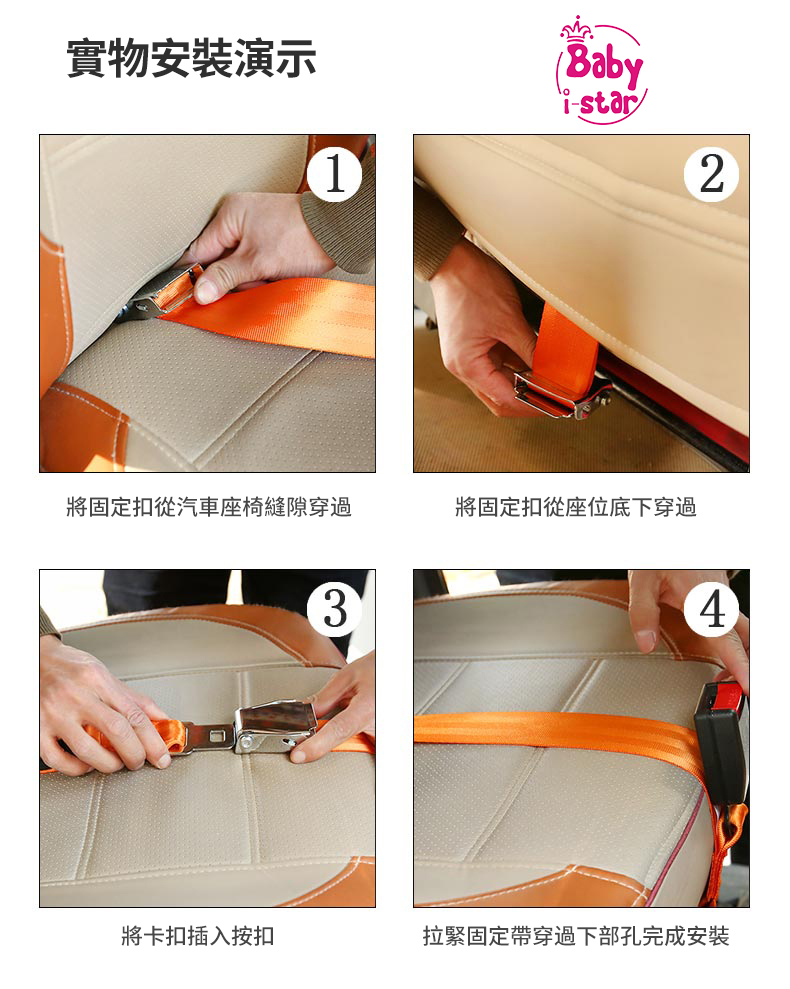 實物安裝演示

Baby i-star

1

將固定扣從汽車座椅縫隙穿過

2

將固定扣從座位底下穿過

3

將卡扣插入按扣

4

拉緊固定帶穿過下部孔完成安裝